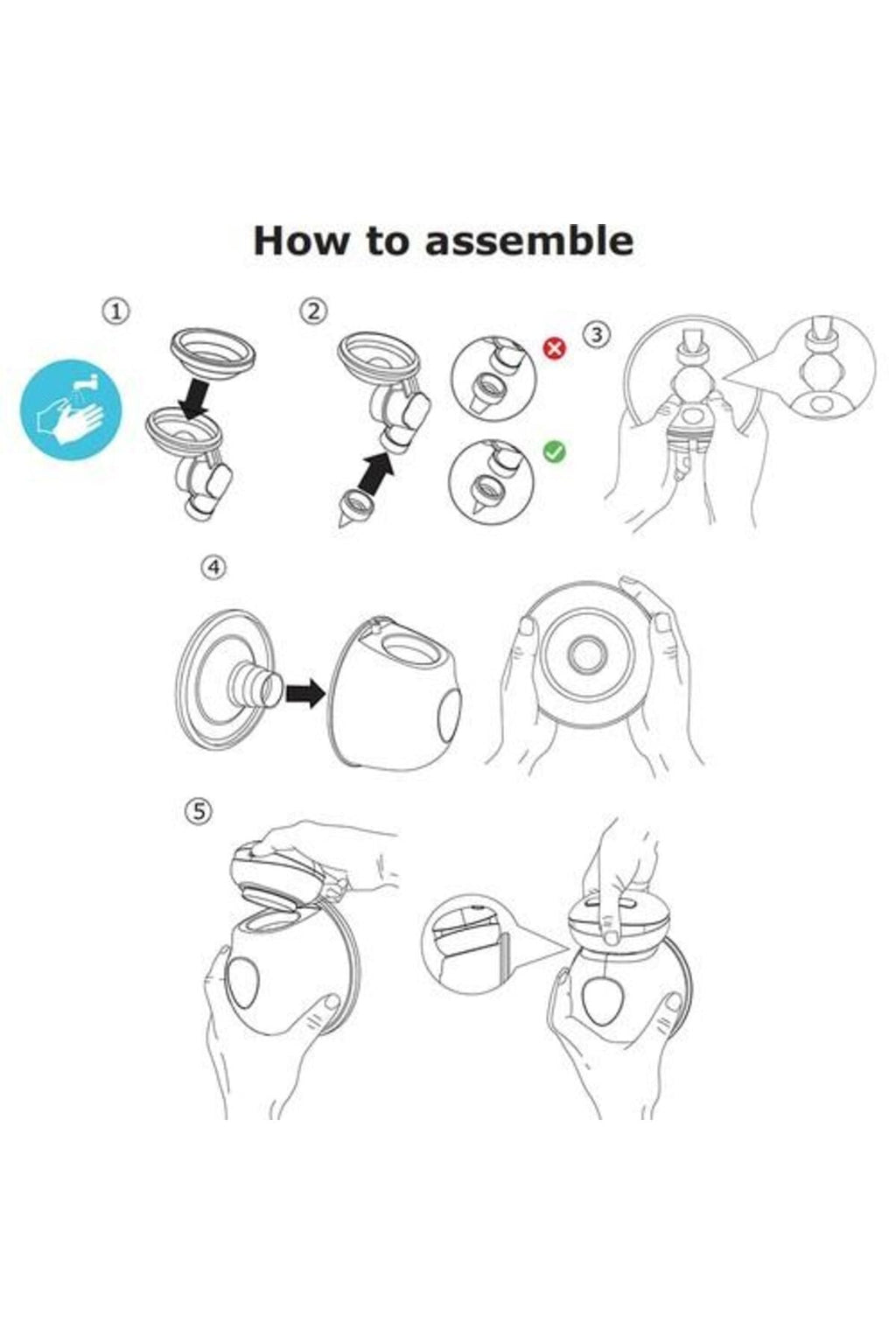 How to assemble

①

②

③

④

⑤