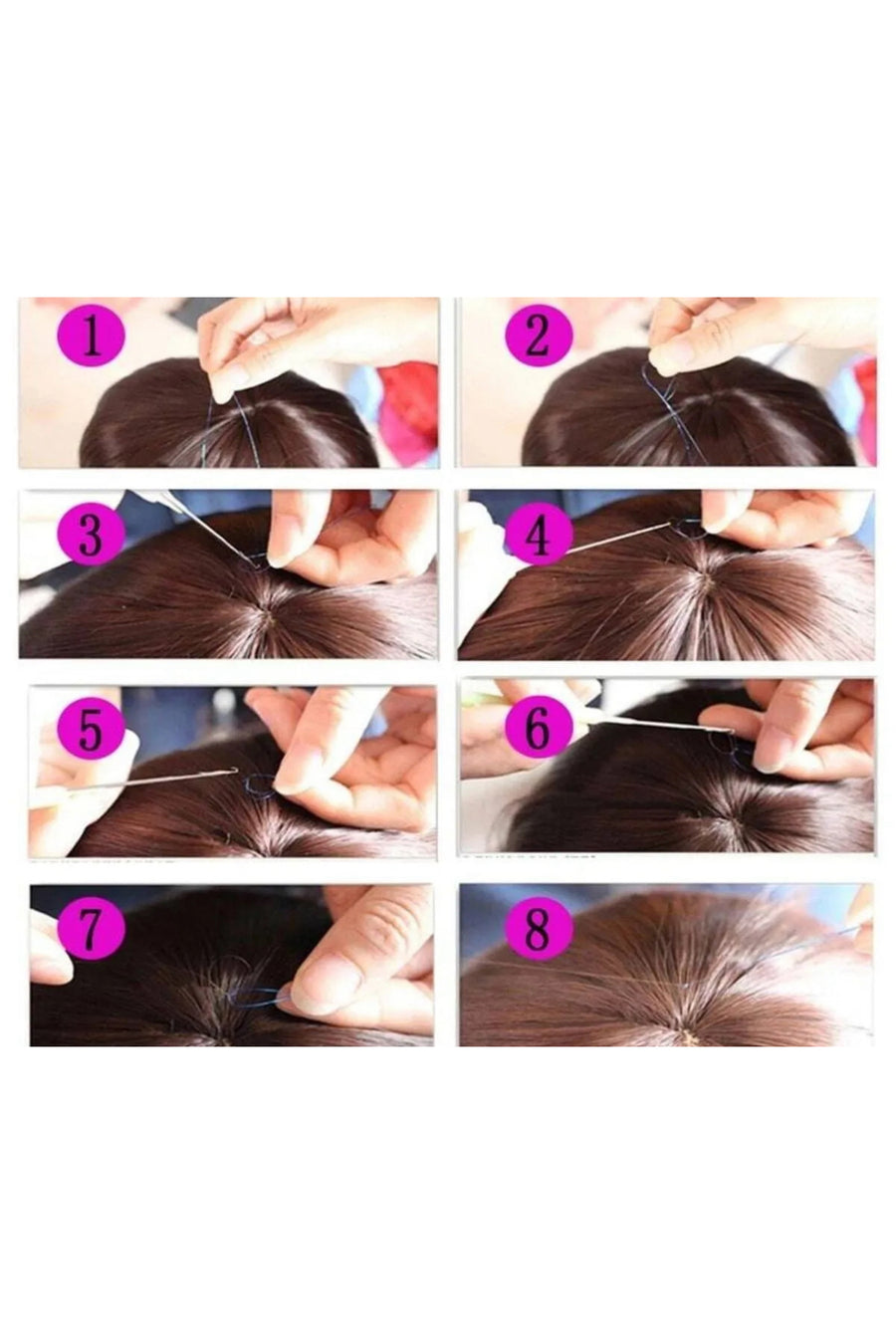 1

2

3

4

5

6

7

8